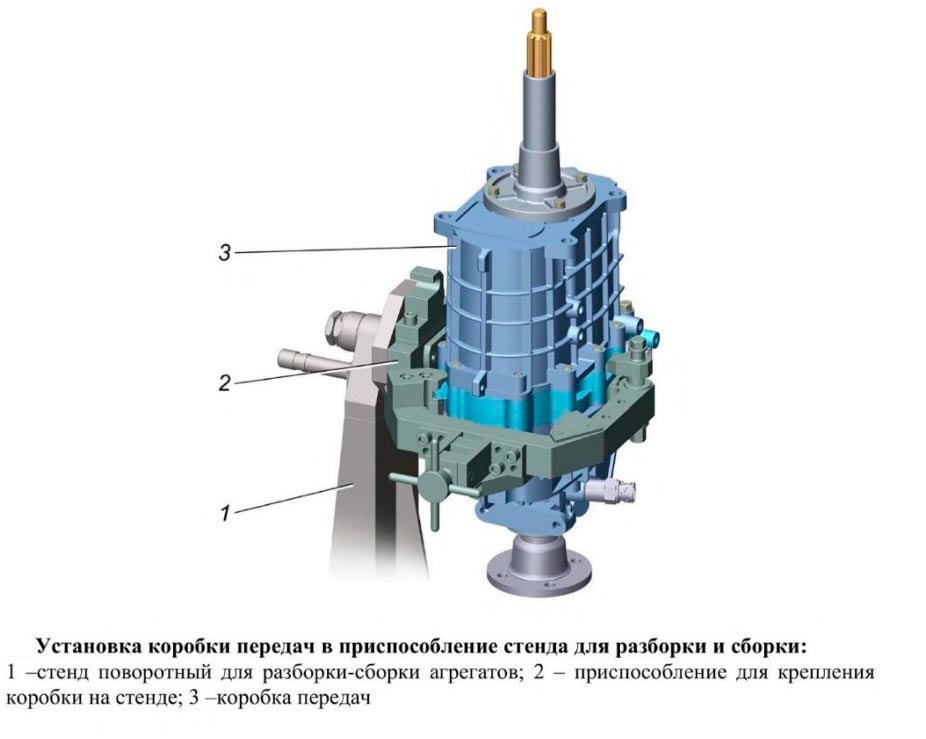 3

2

1

Установка коробки передач в приспособление стенда для разборки и сборки:
1 –стенд поворотный для разборки-сборки агрегатов; 2 – приспособление для крепления коробки на стенде; 3 –коробка передач