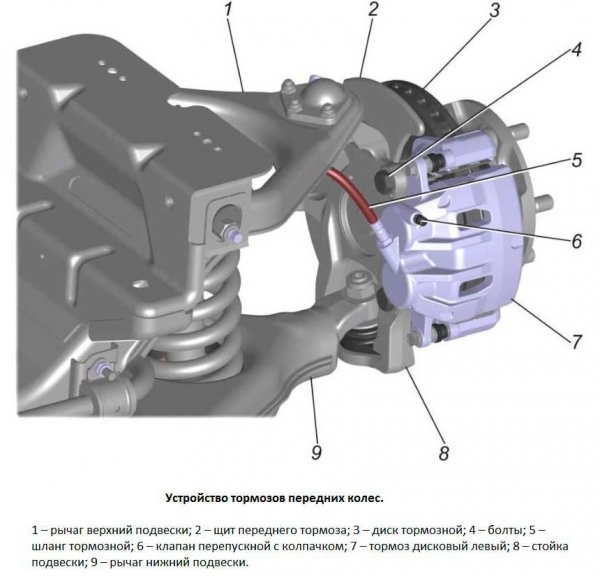 1
2
3
4
5
6
7
8
9

Устройство тормозов передних колес.

1 – рычаг верхний подвески; 2 – щит переднего тормоза; 3 – диск тормозной; 4 – болты; 5 – шланг тормозной; 6 – клапан перепускной с колпачком; 7 – тормоз дисковый левый; 8 – стойка подвески; 9 – рычаг нижний подвески.