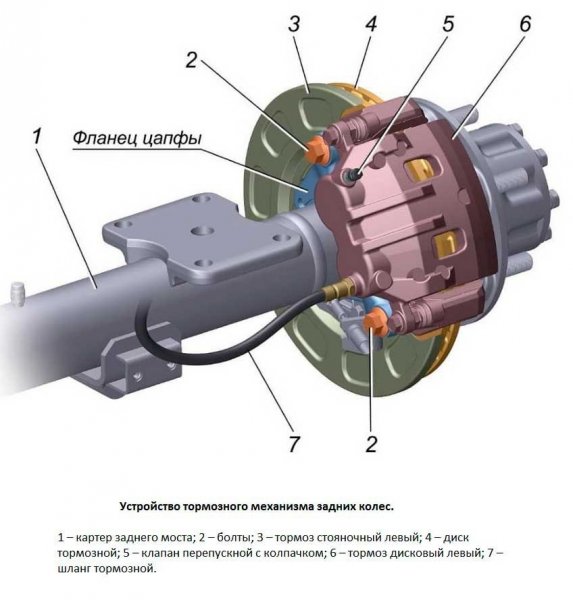 3
4
5
6
2
1
Фланец цапфы
7
2

Устройство тормозного механизма задних колес.

1 – картер заднего моста; 2 – болты; 3 – тормоз стояночный левый; 4 – диск тормозной; 5 – клапан перепускной с колпачком; 6 – тормоз дисковый левый; 7 – шланг тормозной.