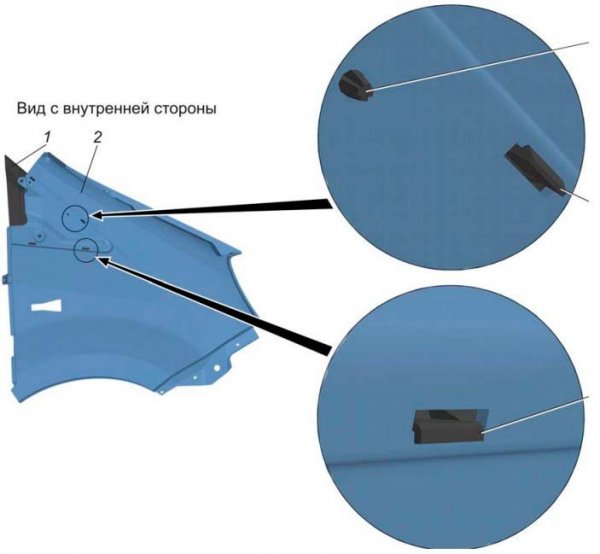 Вид с внутренней стороны

1

2