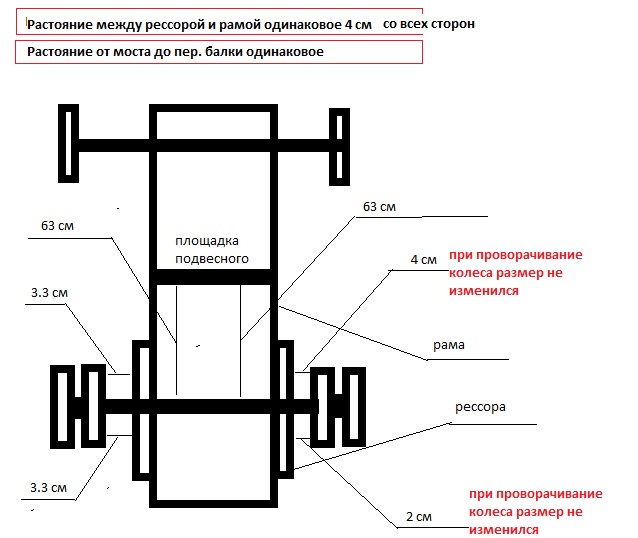 Растояние между рессорой и рамой одинаковое 4 см со всех сторон

Растояние от моста до пер. балки одинаковое

63 см

63 см

площадка подвесного

4 см

при проворачивание колеса размер не изменился

3.3 см

рама

рессора

3.3 см

2 см

при проворачивание колеса размер не изменился