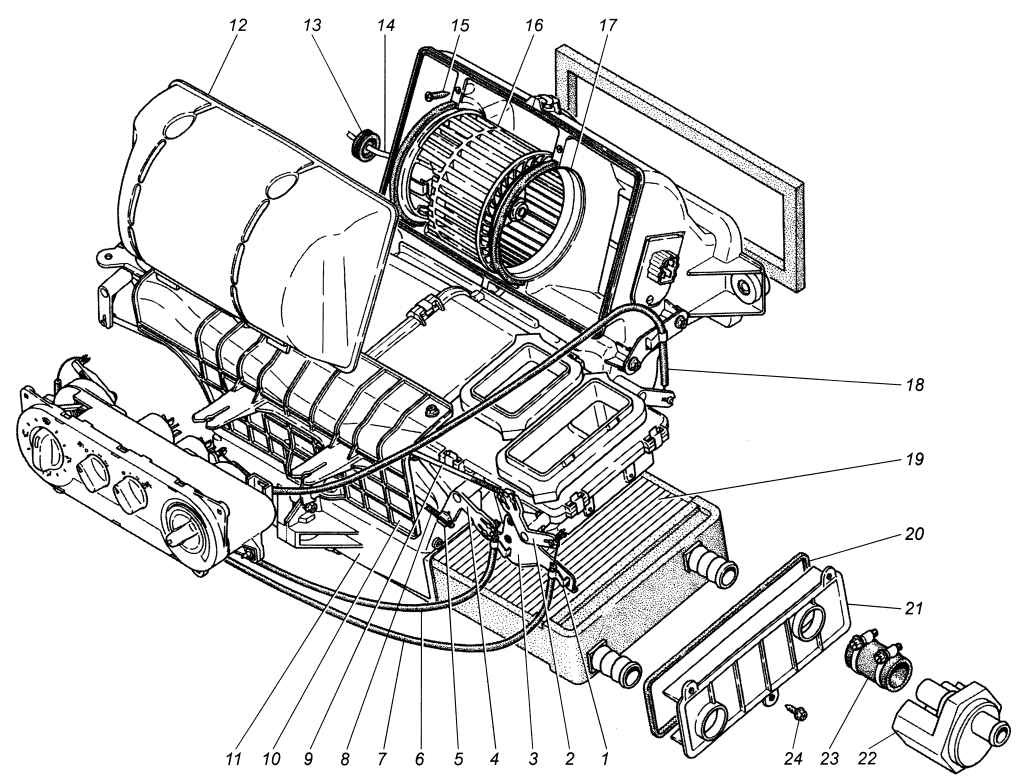 12 13 14 15 16 17

18

19

20

21

11 10 9 8 7 6 5 4 3 2 1 24 23 22