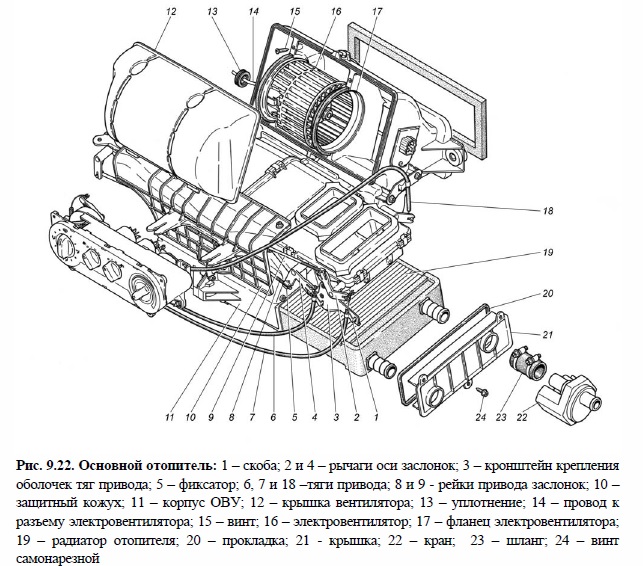 12 13 14 15 16 17

18

19

20

21

11 10 9 8 7 6 5 4 3 2 1 24 23 22

**Рис. 9.22. Основной отопитель:** 1 – скоба; 2 и 4 – рычаги оси заслонок; 3 – кронштейн крепления оболочек тяг привода; 5 – фиксатор; 6, 7 и 18 –тяги привода; 8 и 9 - рейки привода заслонок; 10 – защитный кожух; 11 – корпус ОВУ; 12 – крышка вентилятора; 13 – уплотнение; 14 – провод к разъему электровентилятора; 15 – винт; 16 – электровентилятор; 17 – фланец электровентилятора; 19 – радиатор отопителя; 20 – прокладка; 21 - крышка; 22 – кран; 23 – шланг; 24 – винт самонарезной