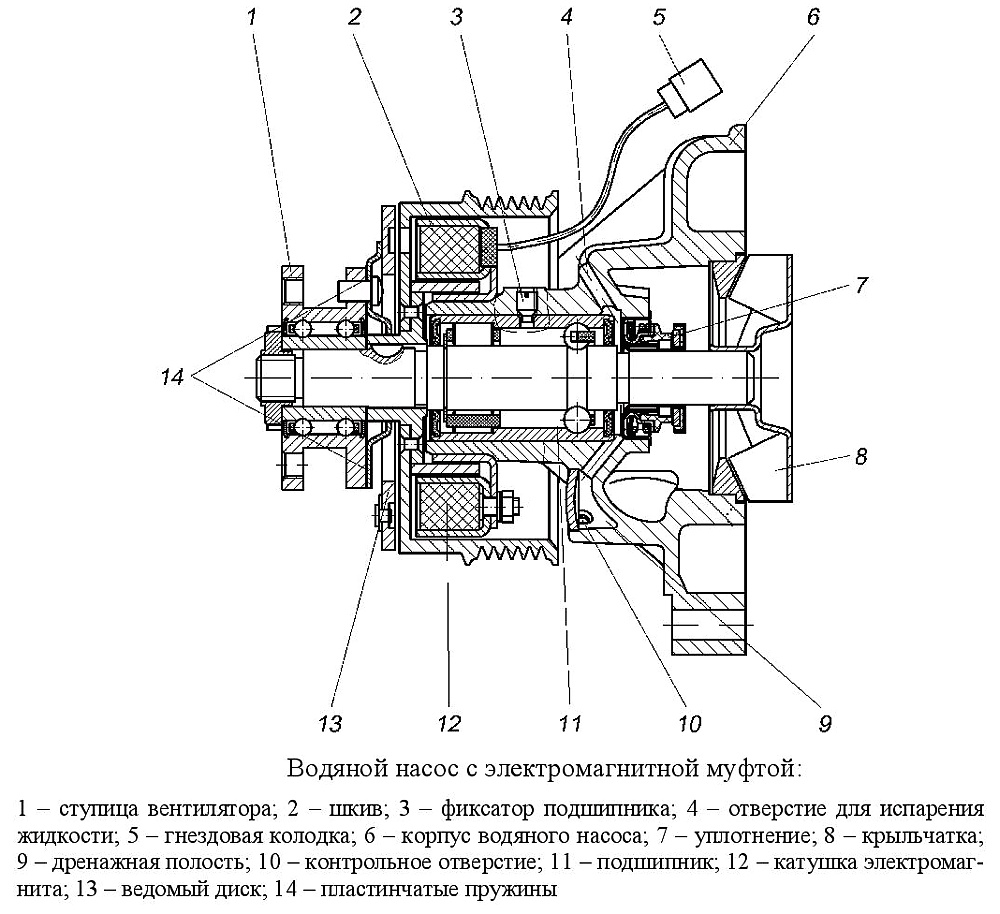 1
2
3
4
5
6
7
8
14
13
12
11
10
9

Водяной насос с электромагнитной муфтой:

1 – ступица вентилятора; 2 – шкив; 3 – фиксатор подшипника; 4 – отверстие для испарения жидкости; 5 – гнездовая колодка; 6 – корпус водяного насоса; 7 – уплотнение; 8 – крыльчатка; 9 – дренажная полость; 10 – контрольное отверстие; 11 – подшипник; 12 – катушка электромагнита; 13 – ведомый диск; 14 – пластинчатые пружины