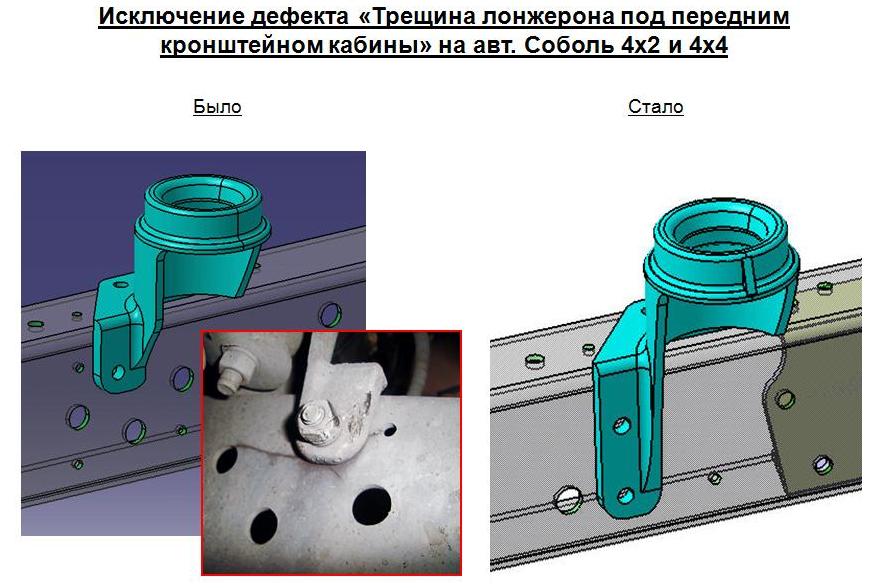 Исключение дефекта «Трещина лонжерона под передним кронштейном кабины» на авт. Соболь 4х2 и 4х4

Было

Стало