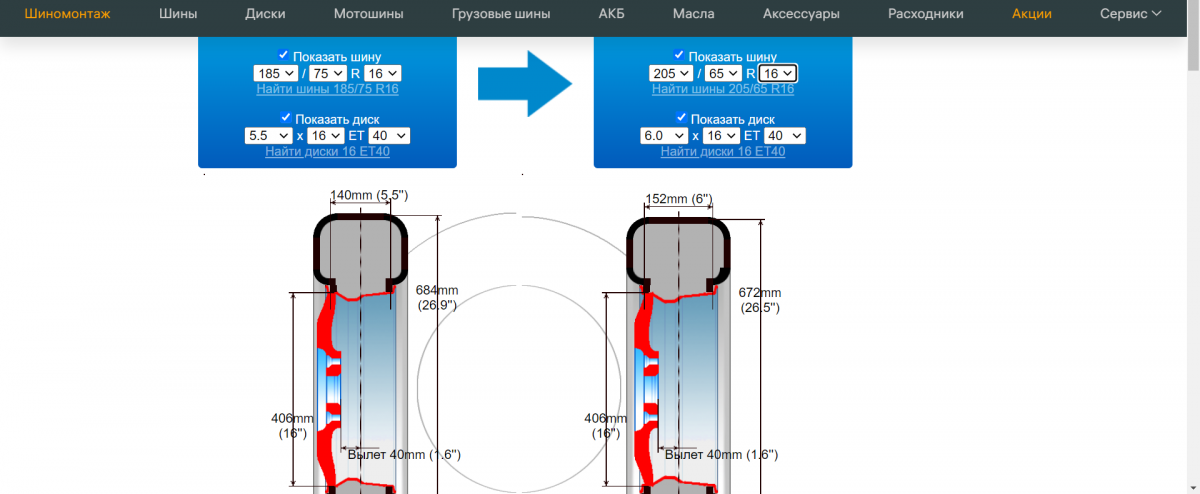 Шиномонтаж Шины Диски Мотошины Грузовые шины АКБ Масла Аксессуары Расходники Акции Сервис

Показать шину
185 / 75 R 16
Найти шины 185/75 R16

Показать диск
5.5 x 16 ET 40
Найти диски 16 ET40

Показать шину
205 / 65 R 16
Найти шины 205/65 R16

Показать диск
6.0 x 16 ET 40
Найти диски 16 ET40

140mm (5.5")
684mm (26.9")
406mm (16")
Вылет 40mm (1.6")

152mm (6")
672mm (26.5")
406mm (16")
Вылет 40mm (1.6")