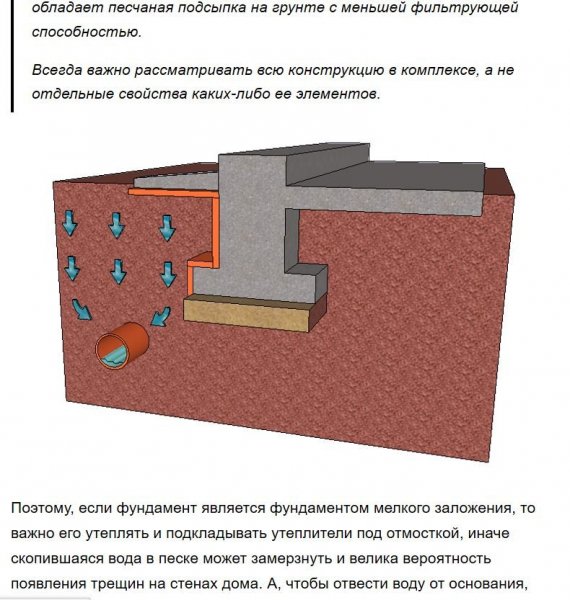 обладает песчаная подсыпка на грунте с меньшей фильтрующей способностью.

Всегда важно рассматривать всю конструкцию в комплексе, а не отдельные свойства каких-либо ее элементов.

Поэтому, если фундамент является фундаментом мелкого заложения, то важно его утеплять и подкладывать утеплители под отмосткой, иначе скопившаяся вода в песке может замерзнуть и велика вероятность появления трещин на стенах дома. А, чтобы отвести воду от основания,