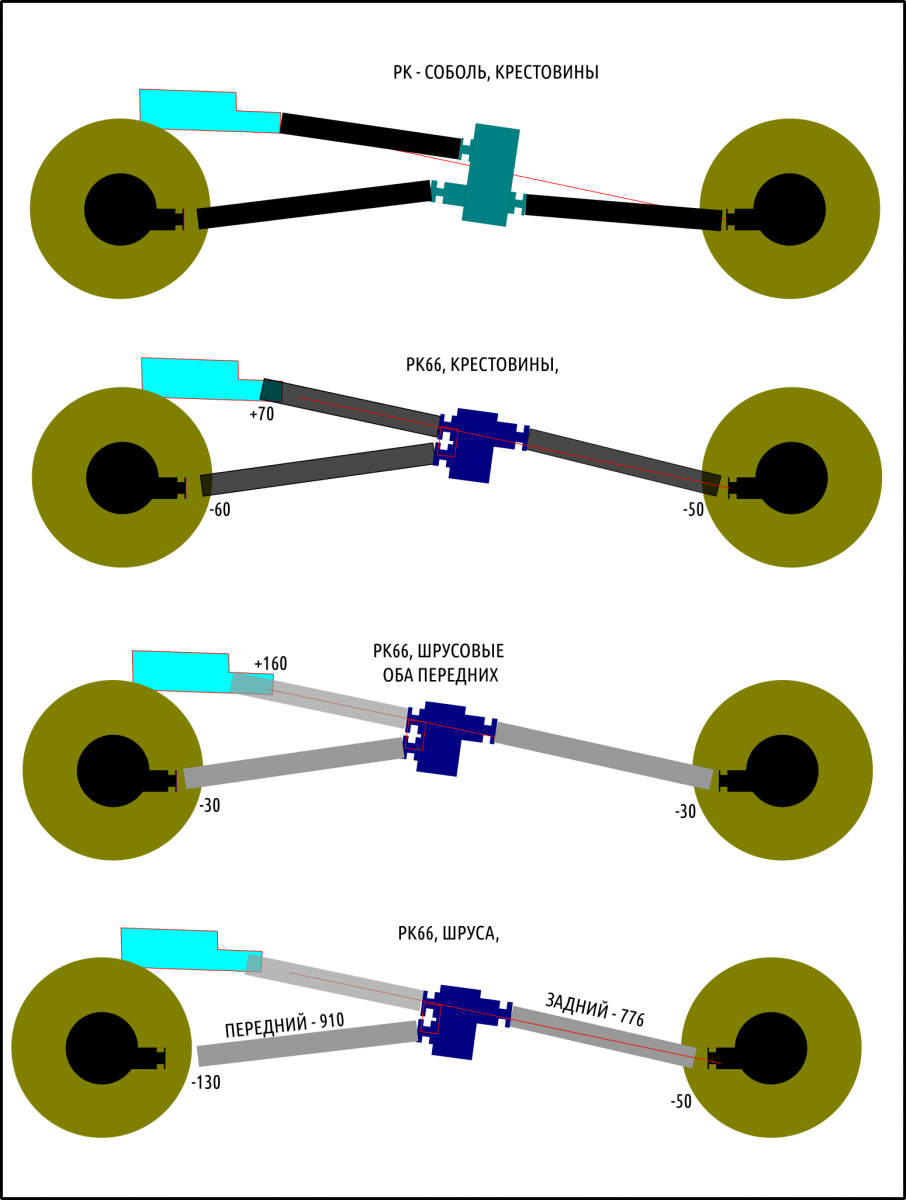 РК - СОБОЛЬ, КРЕСТОВИНЫ

РК66, КРЕСТОВИНЫ,

+70

-60

-50

РК66, ШРУСОВЫЕ
ОБА ПЕРЕДНИХ

+160

-30

-30

РК66, ШРУСА,

ПЕРЕДНИЙ - 910

ЗАДНИЙ - 776

-130

-50